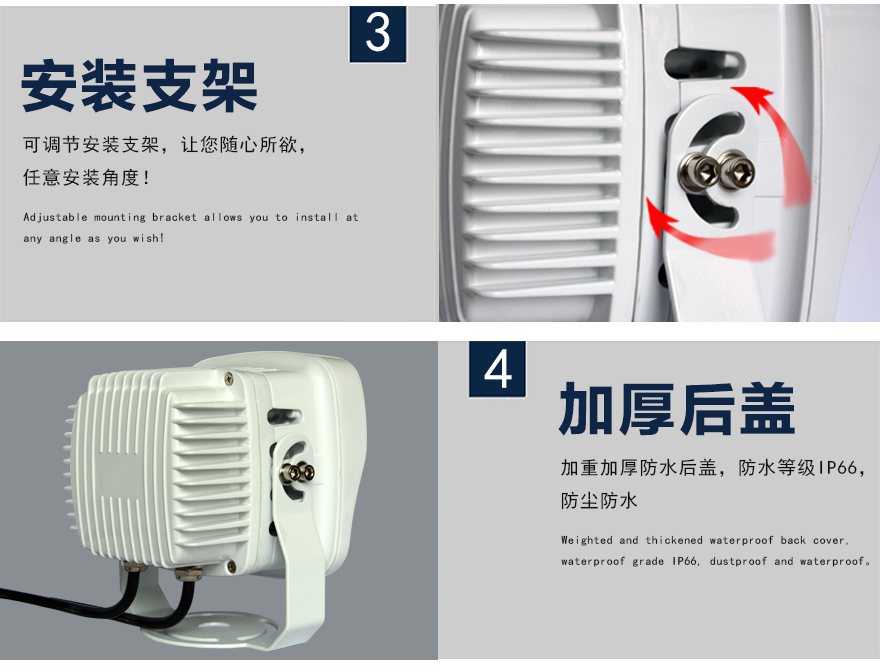 3

安装支架

可调节安装支架，让您随心所欲，任意安装角度！

Adjustable mounting bracket allows you to install at any angle as you wish!

4

加厚后盖

加重加厚防水后盖，防水等级IP66，防尘防水

Weighted and thickened waterproof back cover, waterproof grade IP66, dustproof and waterproof。